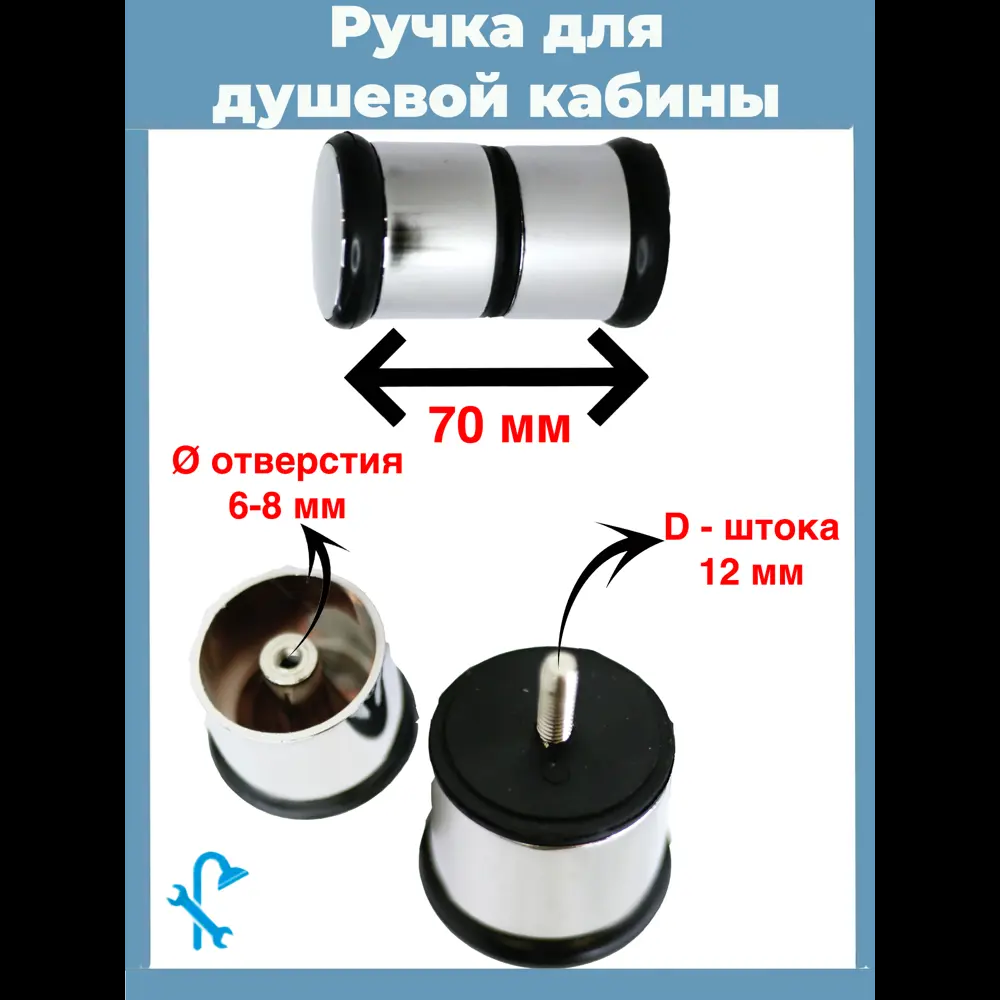 Ручка для душевой кабины

70 мм

Ø отверстия 6-8 мм

D - штока 12 мм